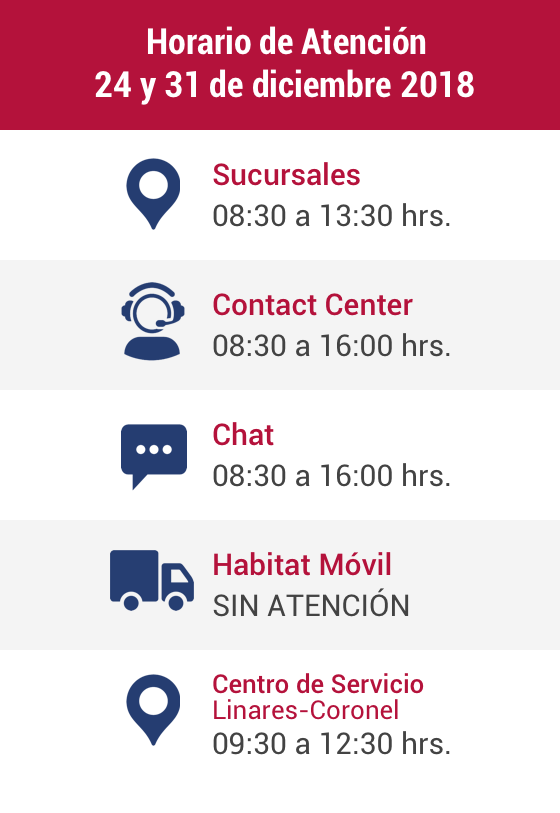 Horario de Atención
24 y 31 de diciembre 2018

Sucursales
08:30 a 13:30 hrs.

Contact Center
08:30 a 16:00 hrs.

Chat
08:30 a 16:00 hrs.

Habitat Móvil
SIN ATENCIÓN

Centro de Servicio
Linares-Coronel
09:30 a 12:30 hrs.